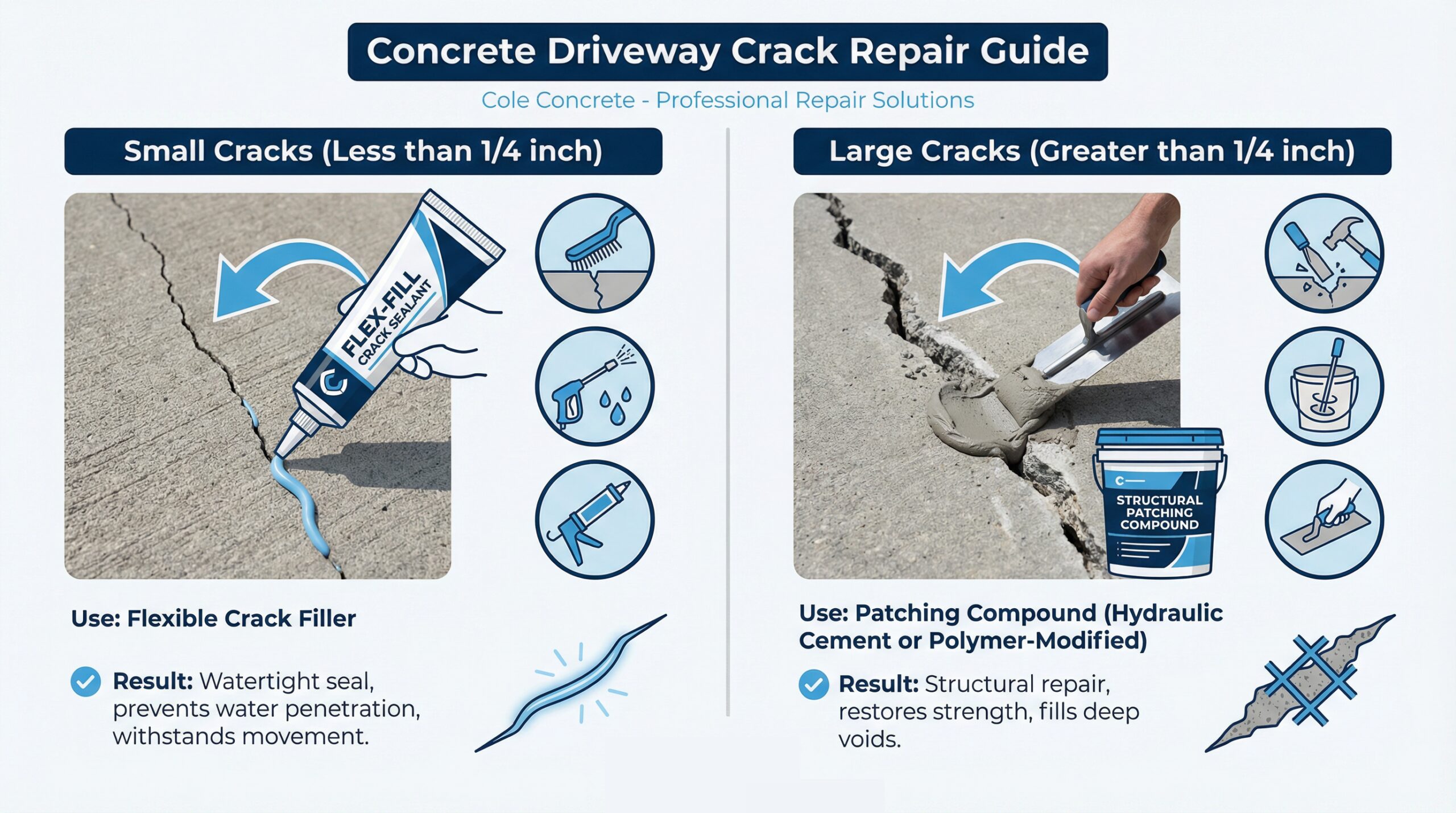 Concrete Driveway Crack Repair Guide

Cole Concrete - Professional Repair Solutions

Small Cracks (Less than 1/4 inch)

FLEX-FILL
CRACK SEALANT

Use: Flexible Crack Filler

Result: Watertight seal, prevents water penetration, withstands movement.

Large Cracks (Greater than 1/4 inch)

STRUCTURAL PATCHING COMPOUND

Use: Patching Compound (Hydraulic Cement or Polymer-Modified)

Result: Structural repair, restores strength, fills deep voids.